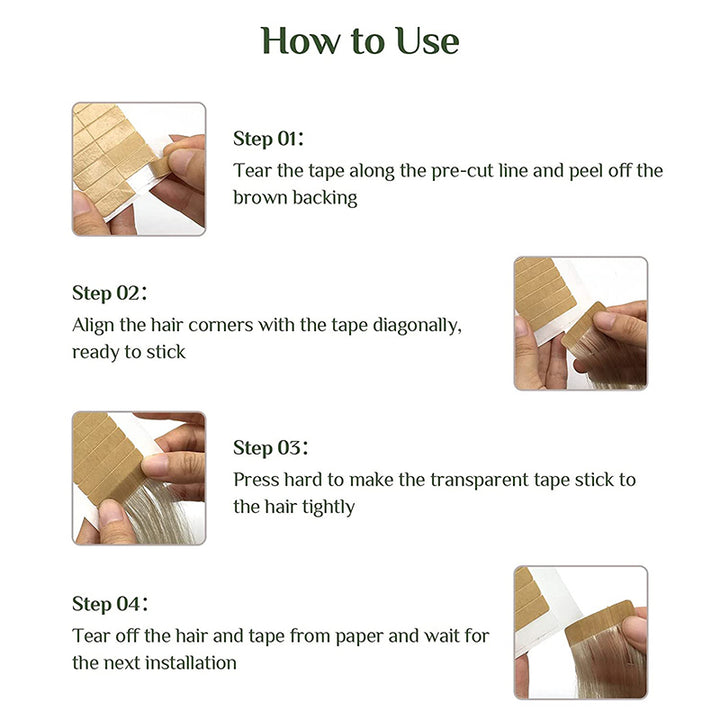 How to Use

Step 01:
Tear the tape along the pre-cut line and peel off the brown backing

Step 02:
Align the hair corners with the tape diagonally, ready to stick

Step 03:
Press hard to make the transparent tape stick to the hair tightly

Step 04:
Tear off the hair and tape from paper and wait for the next installation